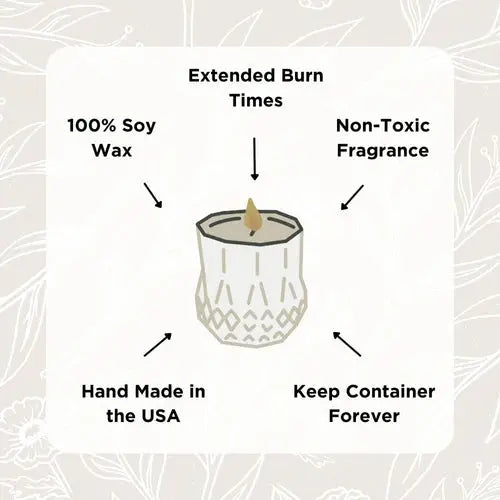 Extended Burn Times

100% Soy Wax

Non-Toxic Fragrance

Hand Made in the USA

Keep Container Forever